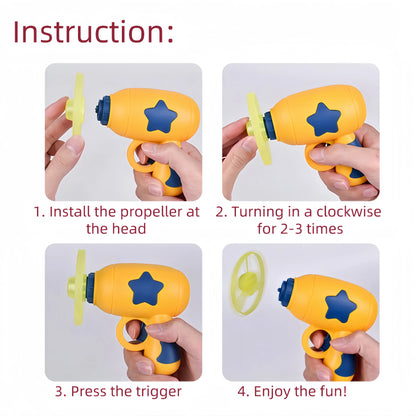 Instruction:

1. Install the propeller at the head

2. Turning in a clockwise for 2-3 times

3. Press the trigger

4. Enjoy the fun!