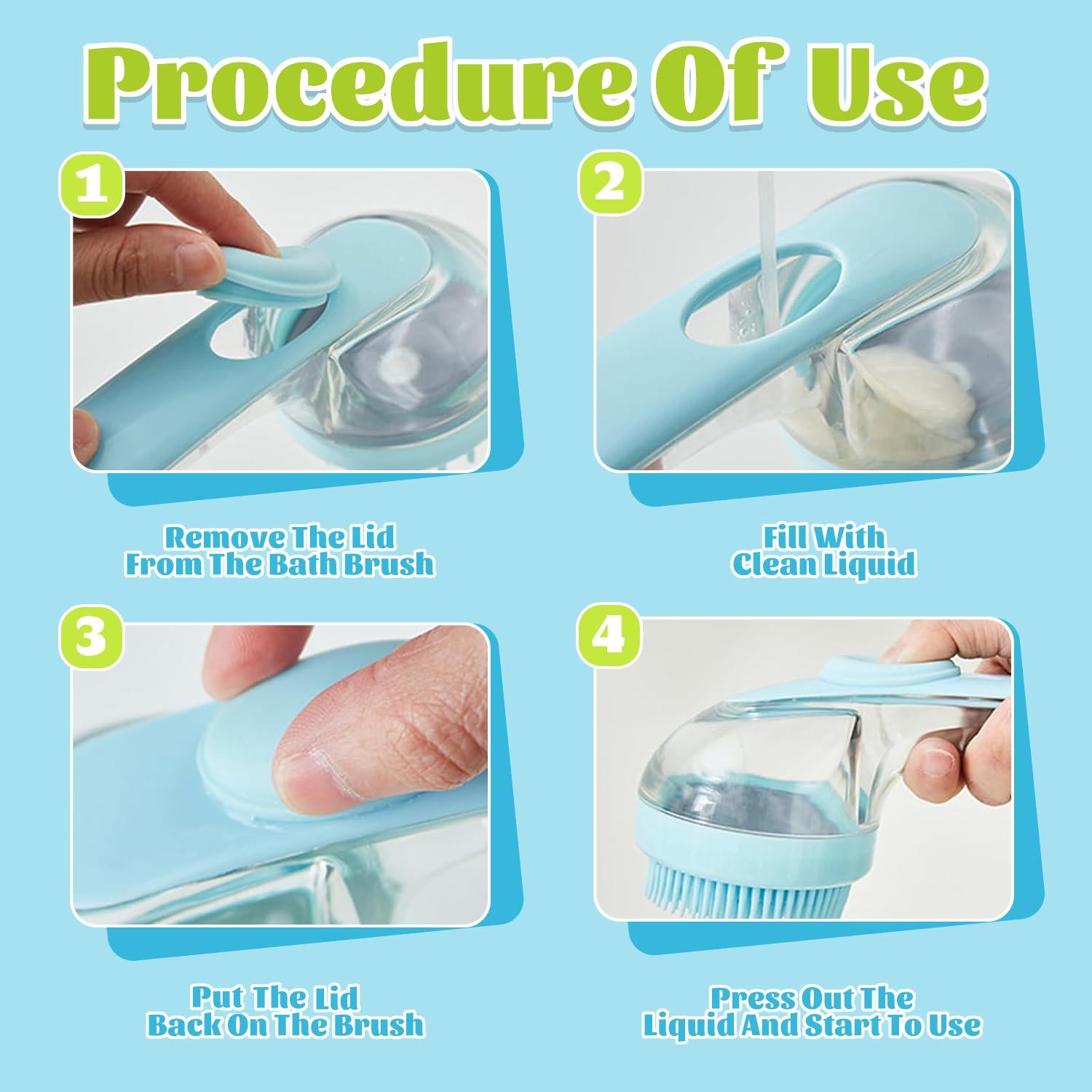 Procedure Of Use

1

Remove The Lid From The Bath Brush

2

Fill With Clean Liquid

3

Put The Lid Back On The Brush

4

Press Out The Liquid And Start To Use