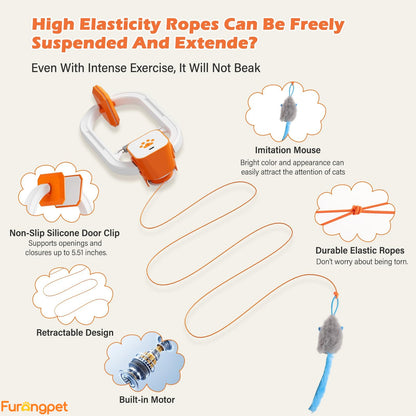 High Elasticity Ropes Can Be Freely Suspended And Extende?

Even With Intense Exercise, It Will Not Beak

Imitation Mouse

Bright color and appearance can easily attract the attention of cats

Non-Slip Silicone Door Clip

Supports openings and closures up to 5.51 inches.

Durable Elastic Ropes

Don't worry about being torn.

Retractable Design

Built-in Motor

Furongpet