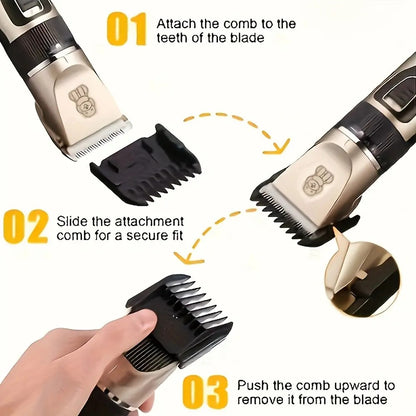 01 Attach the comb to the teeth of the blade

02 Slide the attachment comb for a secure fit

03 Push the comb upward to remove it from the blade