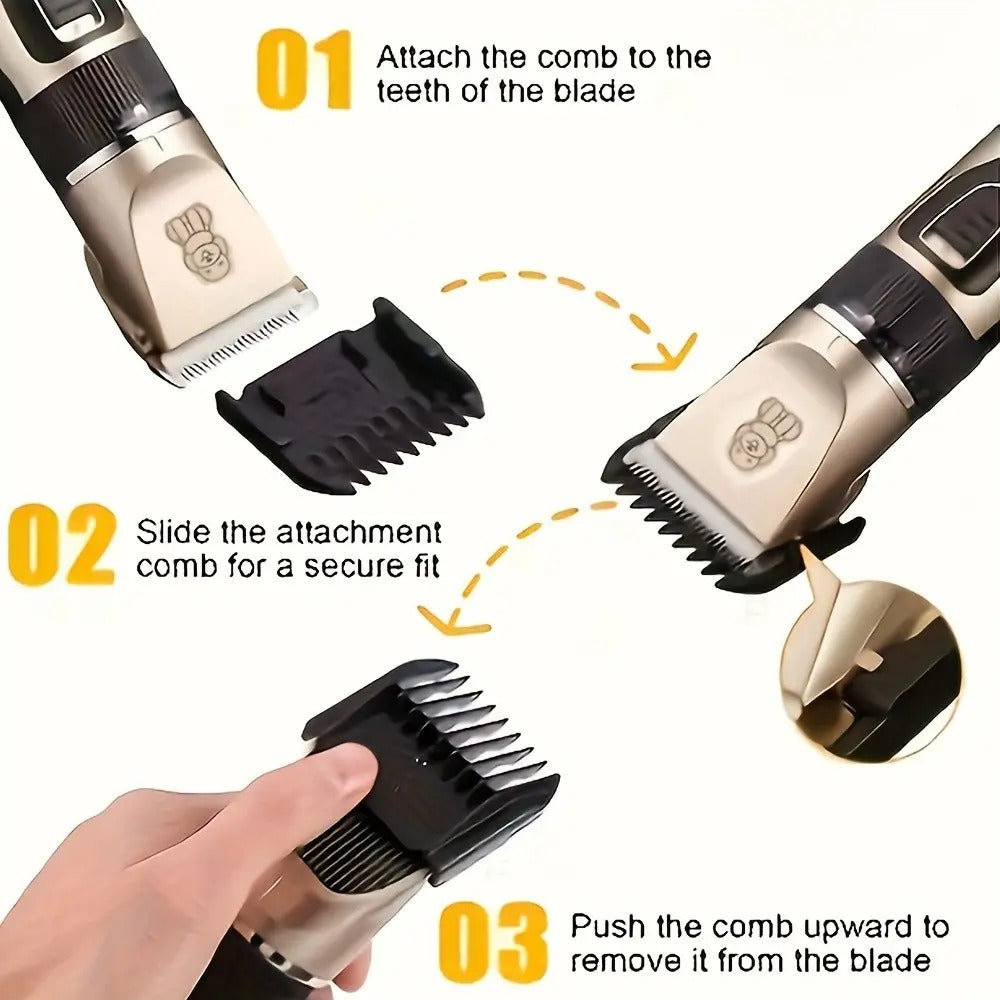 01 Attach the comb to the teeth of the blade

02 Slide the attachment comb for a secure fit

03 Push the comb upward to remove it from the blade