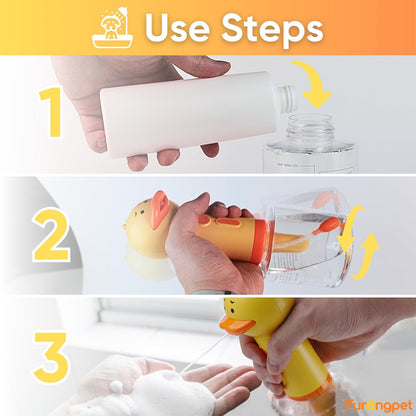 Use Steps

1

2

3

Furangpet