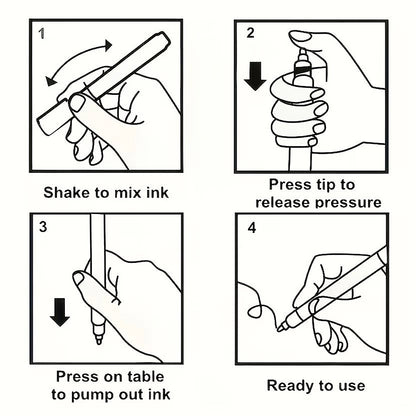 1

Shake to mix ink

2

Press tip to release pressure

3

Press on table to pump out ink

4

Ready to use