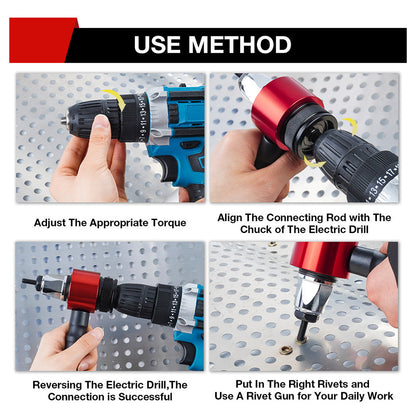 USE METHOD

Adjust The Appropriate Torque

Align The Connecting Rod with The Chuck of The Electric Drill

Reversing The Electric Drill,The Connection is Successful

Put In The Right Rivets and Use A Rivet Gun for Your Daily Work