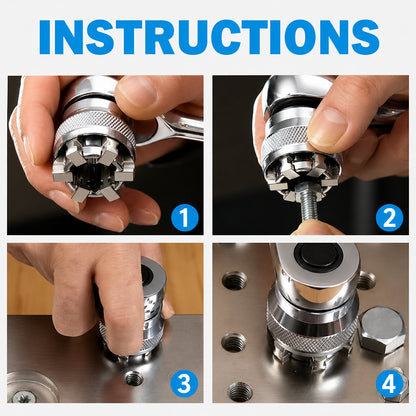 INSTRUCTIONS

1

2

3

4