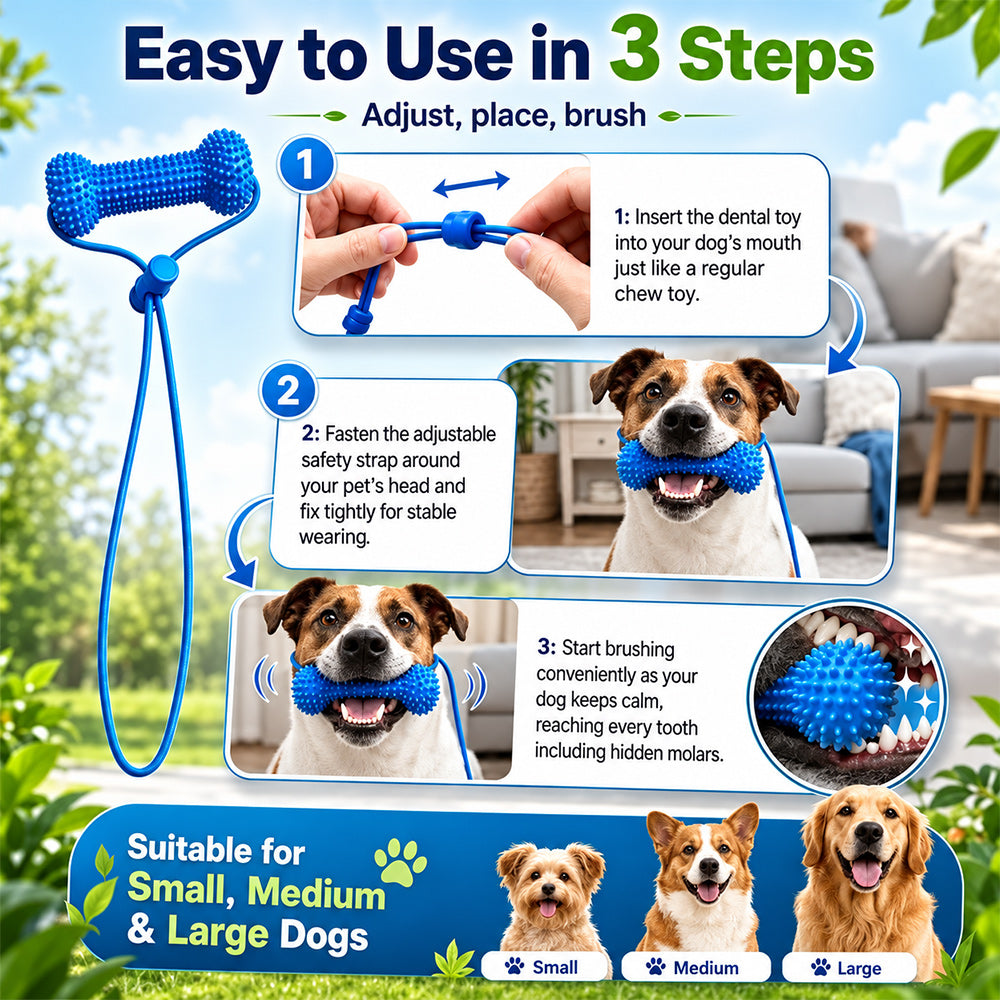 Easy to Use in 3 Steps

Adjust, place, brush

1

1: Insert the dental toy into your dog's mouth just like a regular chew toy.

2

2: Fasten the adjustable safety strap around your pet's head and fix tightly for stable wearing.

3: Start brushing conveniently as your dog keeps calm, reaching every tooth including hidden molars.

Suitable for Small, Medium & Large Dogs

Small

Medium

Large