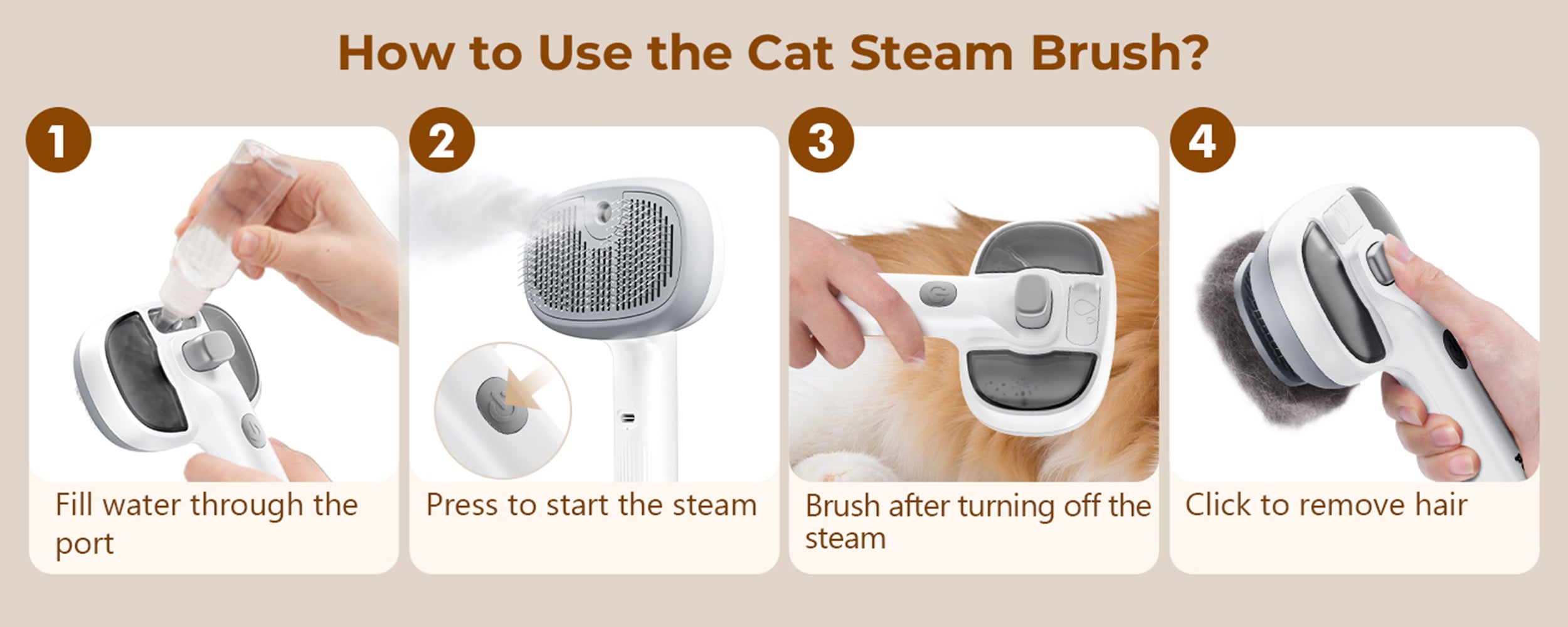 How to Use the Cat Steam Brush?

1

Fill water through the port

2

Press to start the steam

3

Brush after turning off the steam

4

Click to remove hair