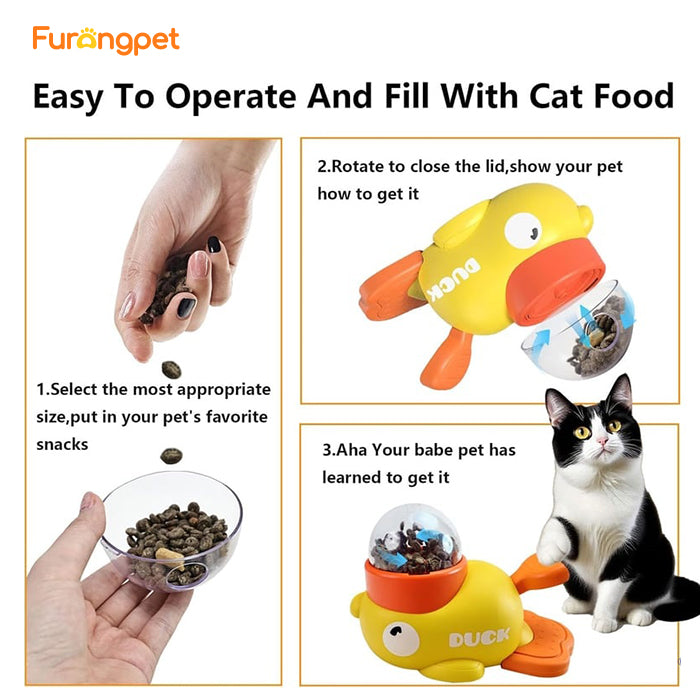 Furongpet

Easy To Operate And Fill With Cat Food

1.Select the most appropriate size,put in your pet's favorite snacks

2.Rotate to close the lid,show your pet how to get it

DUCK

3.Aha Your babe pet has learned to get it

DUCK