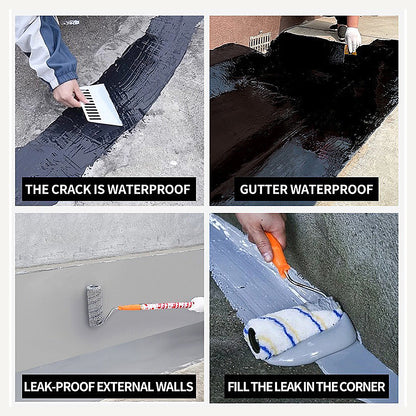 THE CRACK IS WATERPROOF

GUTTER WATERPROOF

LEAK-PROOF EXTERNAL WALLS

FILL THE LEAK IN THE CORNER