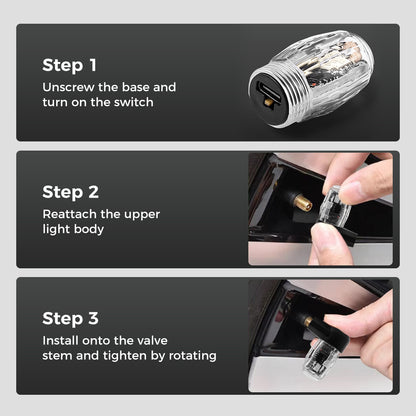 Step 1
Unscrew the base and turn on the switch

Step 2
Reattach the upper light body

Step 3
Install onto the valve stem and tighten by rotating