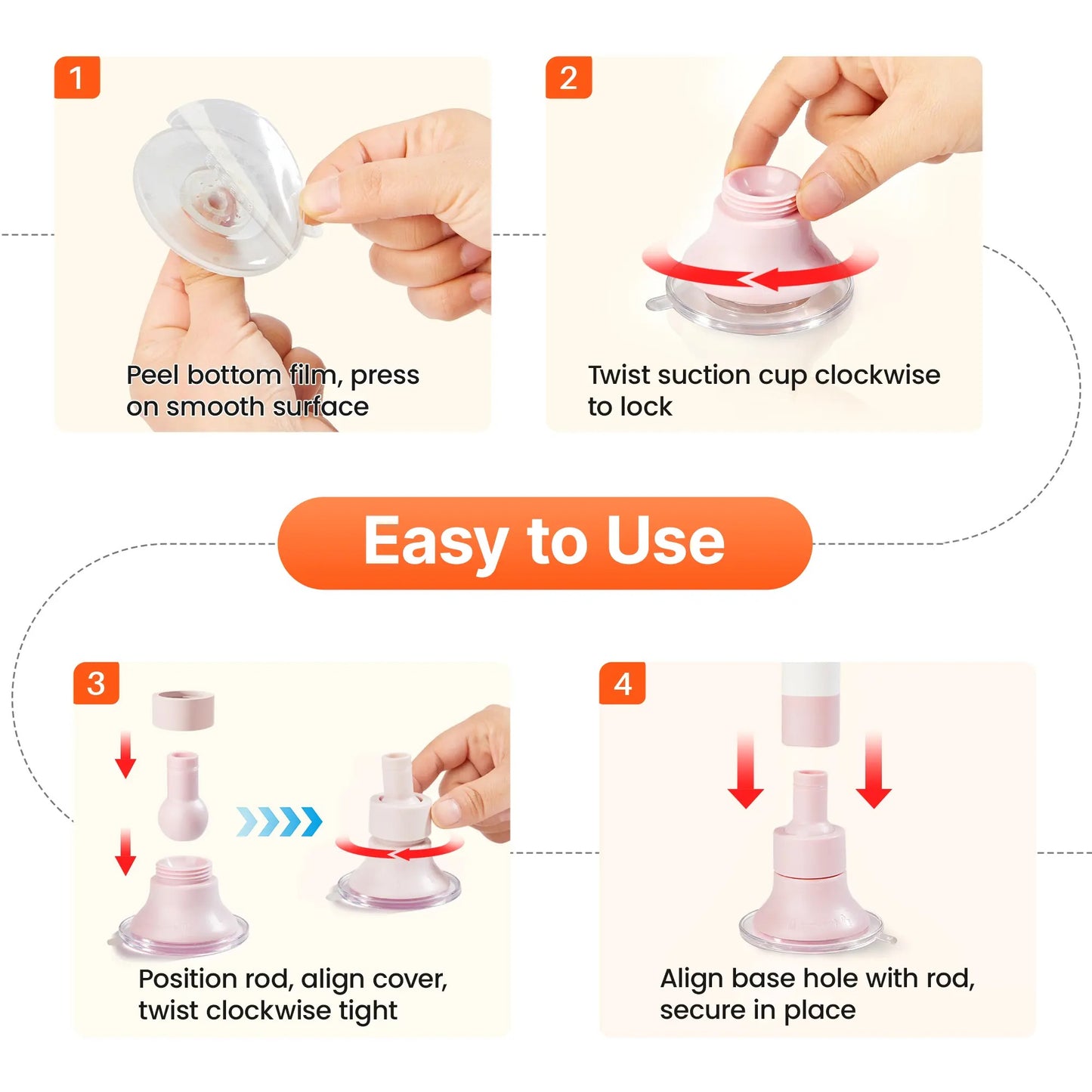 1

Peel bottom film, press on smooth surface

2

Twist suction cup clockwise to lock

Easy to Use

3

Position rod, align cover, twist clockwise tight

4

Align base hole with rod, secure in place