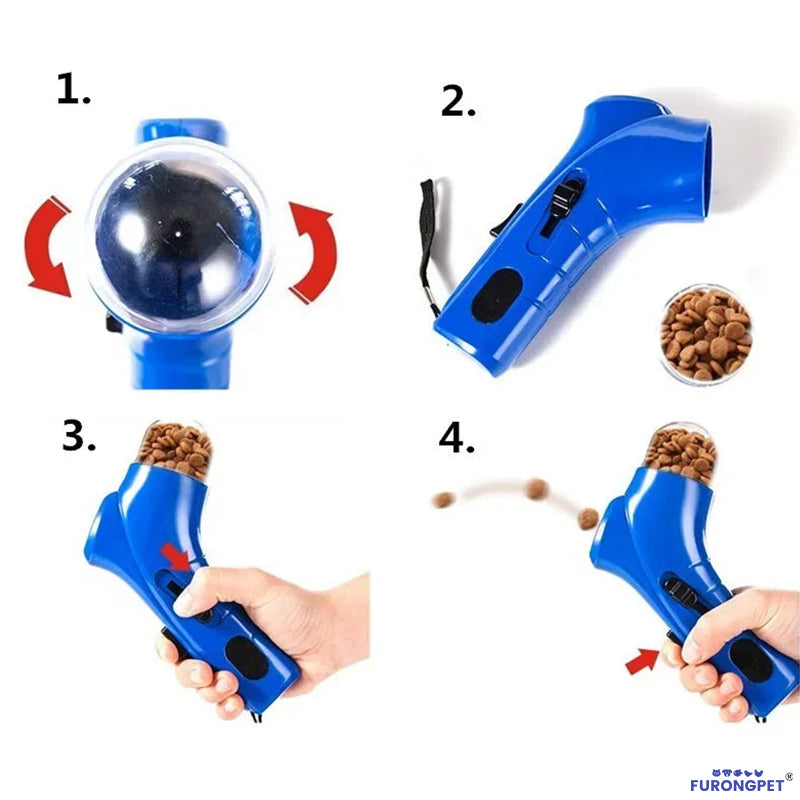 1.

2.

3.

4.

FURONGPET®