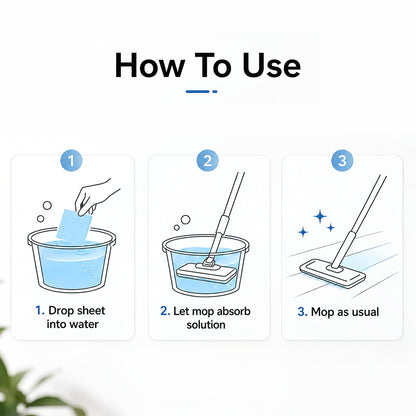 How To Use

1

1. Drop sheet into water

2

2. Let mop absorb solution

3

3. Mop as usual