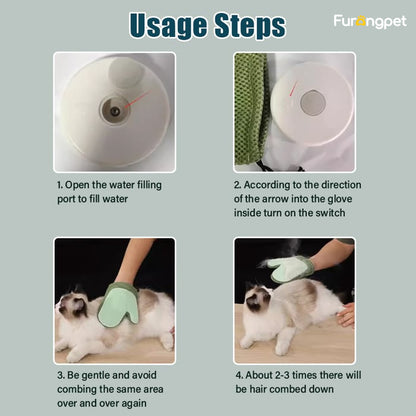 Usage Steps

Furangpet

1. Open the water filling port to fill water

2. According to the direction of the arrow into the glove inside turn on the switch

3. Be gentle and avoid combing the same area over and over again

4. About 2-3 times there will be hair combed down